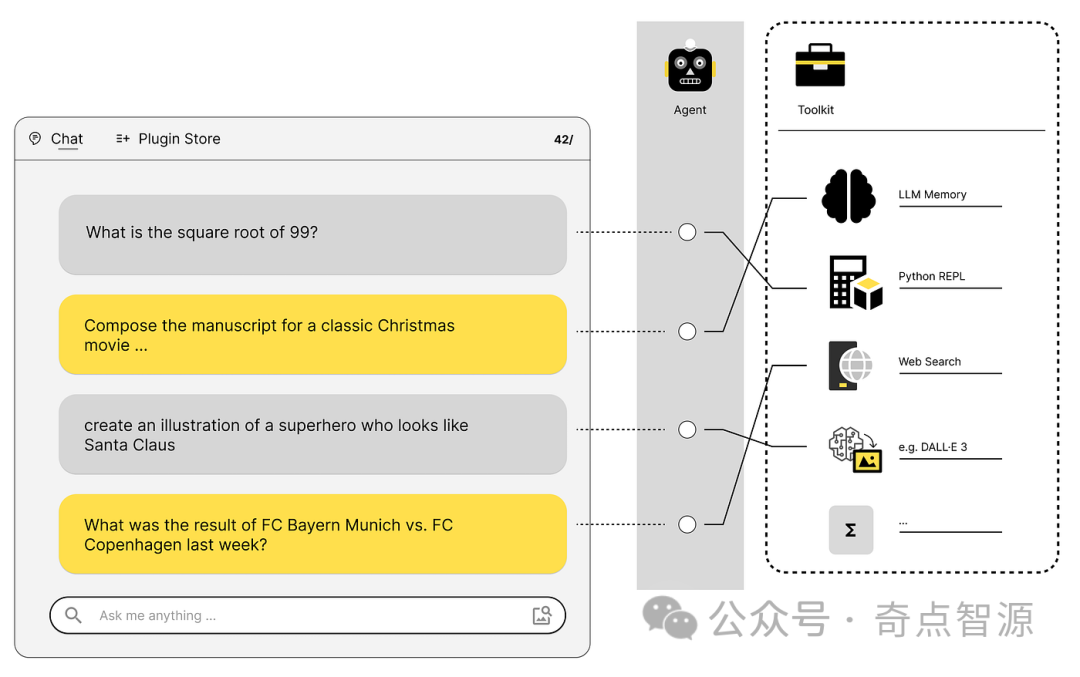 Chat
Plugin Store
42/

What is the square root of 99?

Compose the manuscript for a classic Christmas movie ...

create an illustration of a superhero who looks like Santa Claus

What was the result of FC Bayern Munich vs. FC Copenhagen last week?

Ask me anything ...

Agent

Toolkit

LLM Memory

Python REPL

Web Search

e.g. DALL·E 3

Σ

...

公众号 · 奇点智源